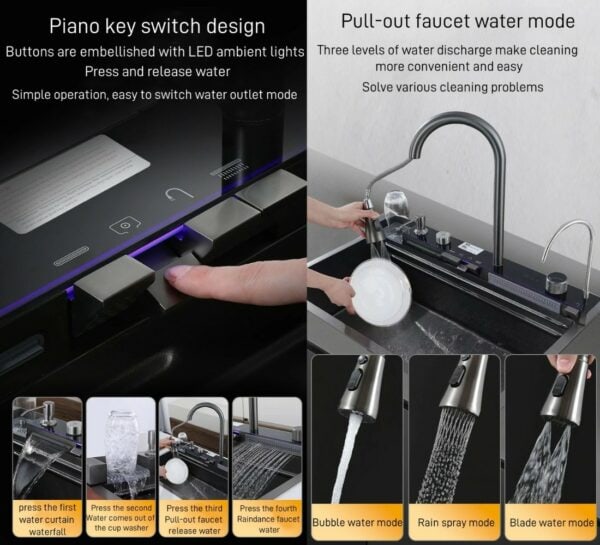 Piano key switch design
Buttons are embellished with LED ambient lights
Press and release water
Simple operation, easy to switch water outlet mode

press the first water curtain waterfall

Press the second Water comes out of the cup washer

Press the third Pull-out faucet release water

Press the fourth Raindance faucet water

Pull-out faucet water mode
Three levels of water discharge make cleaning more convenient and easy
Solve various cleaning problems

Bubble water mode

Rain spray mode

Blade water mode